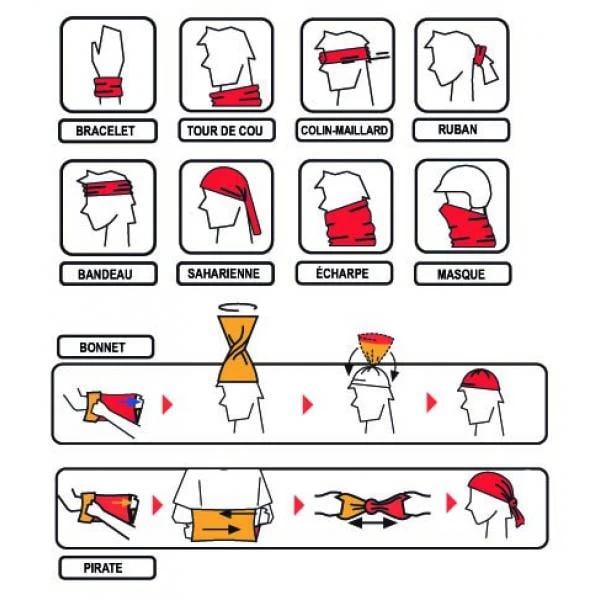 BRACELET

TOUR DE COU

COLIN-MAILLARD

RUBAN

BANDEAU

SAHARIENNE

ÉCHARPE

MASQUE

BONNET

PIRATE